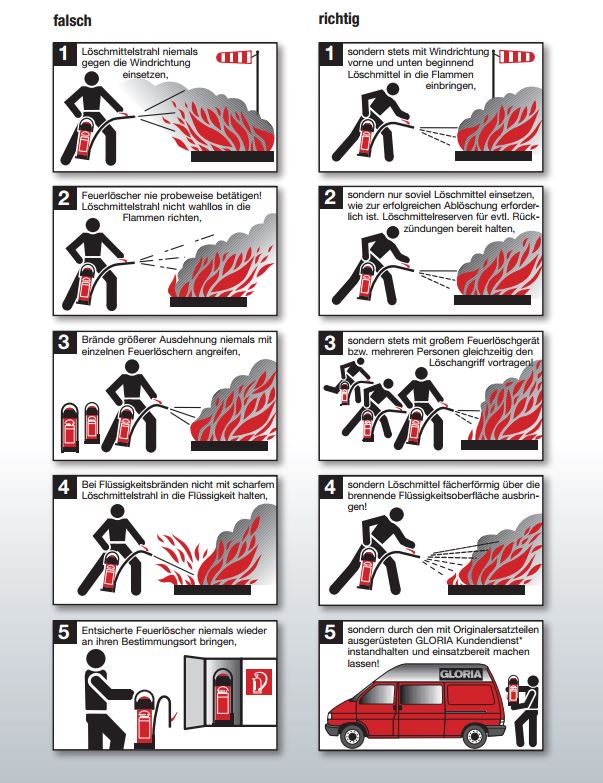 falsch

1 Löschmittelstrahl niemals gegen die Windrichtung einsetzen,

2 Feuerlöscher nie probeweise betätigen! Löschmittelstrahl nicht wahllos in die Flammen richten,

3 Brände größerer Ausdehnung niemals mit einzelnen Feuerlöschern angreifen,

4 Bei Flüssigkeitsbränden nicht mit scharfem Löschmittelstrahl in die Flüssigkeit halten,

5 Entsicherte Feuerlöscher niemals wieder an ihren Bestimmungsort bringen,

richtig

1 sondern stets mit Windrichtung vorne und unten beginnend Löschmittel in die Flammen einbringen,

2 sondern nur soviel Löschmittel einsetzen, wie zur erfolgreichen Ablöschung erforderlich ist. Löschmittelreserven für evtl. Rückzündungen bereit halten,

3 sondern stets mit großem Feuerlöschgerät bzw. mehreren Personen gleichzeitig den Löschangriff vortragen!

4 sondern Löschmittel fächerförmig über die brennende Flüssigkeitsoberfläche ausbringen!

5 sondern durch den mit Originalersatzteilen ausgerüsteten GLORIA Kundendienst* instandhalten und einsatzbereit machen lassen!

GLORIA